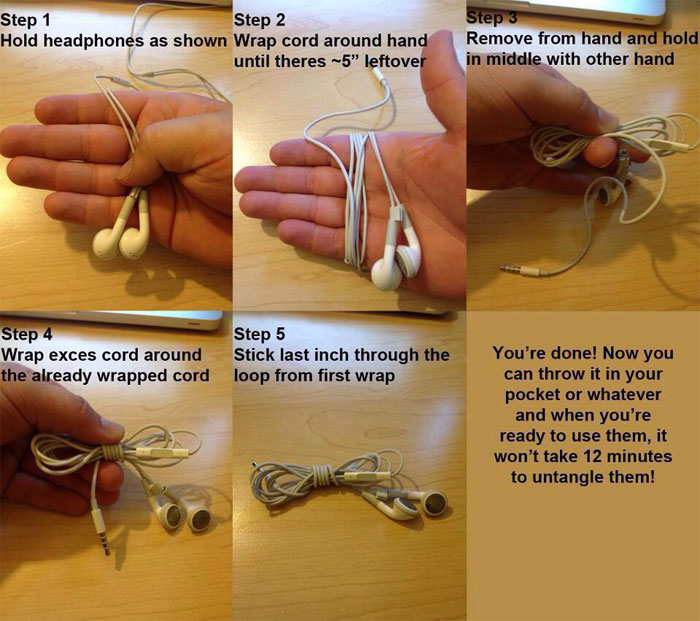 Step 1
Hold headphones as shown

Step 2
Wrap cord around hand until theres ~5" leftover

Step 3
Remove from hand and hold in middle with other hand

Step 4
Wrap exces cord around the already wrapped cord

Step 5
Stick last inch through the loop from first wrap

You're done! Now you can throw it in your pocket or whatever and when you're ready to use them, it won't take 12 minutes to untangle them!