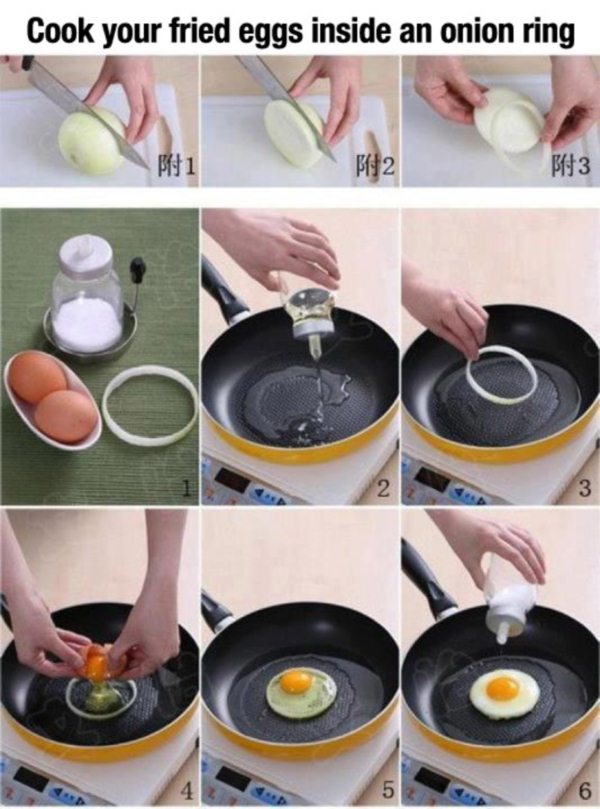 Cook your fried eggs inside an onion ring

附1

附2

附3

1

2

3

4

5

6